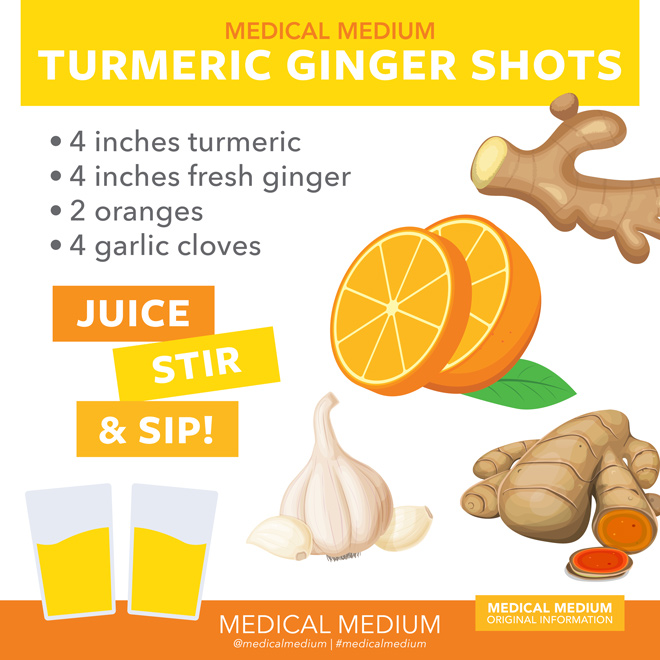 MEDICAL MEDIUM
TURMERIC GINGER SHOTS

• 4 inches turmeric
• 4 inches fresh ginger
• 2 oranges
• 4 garlic cloves

JUICE
STIR
& SIP!

MEDICAL MEDIUM
@medicalmedium | #medicalmedium

MEDICAL MEDIUM
ORIGINAL INFORMATION